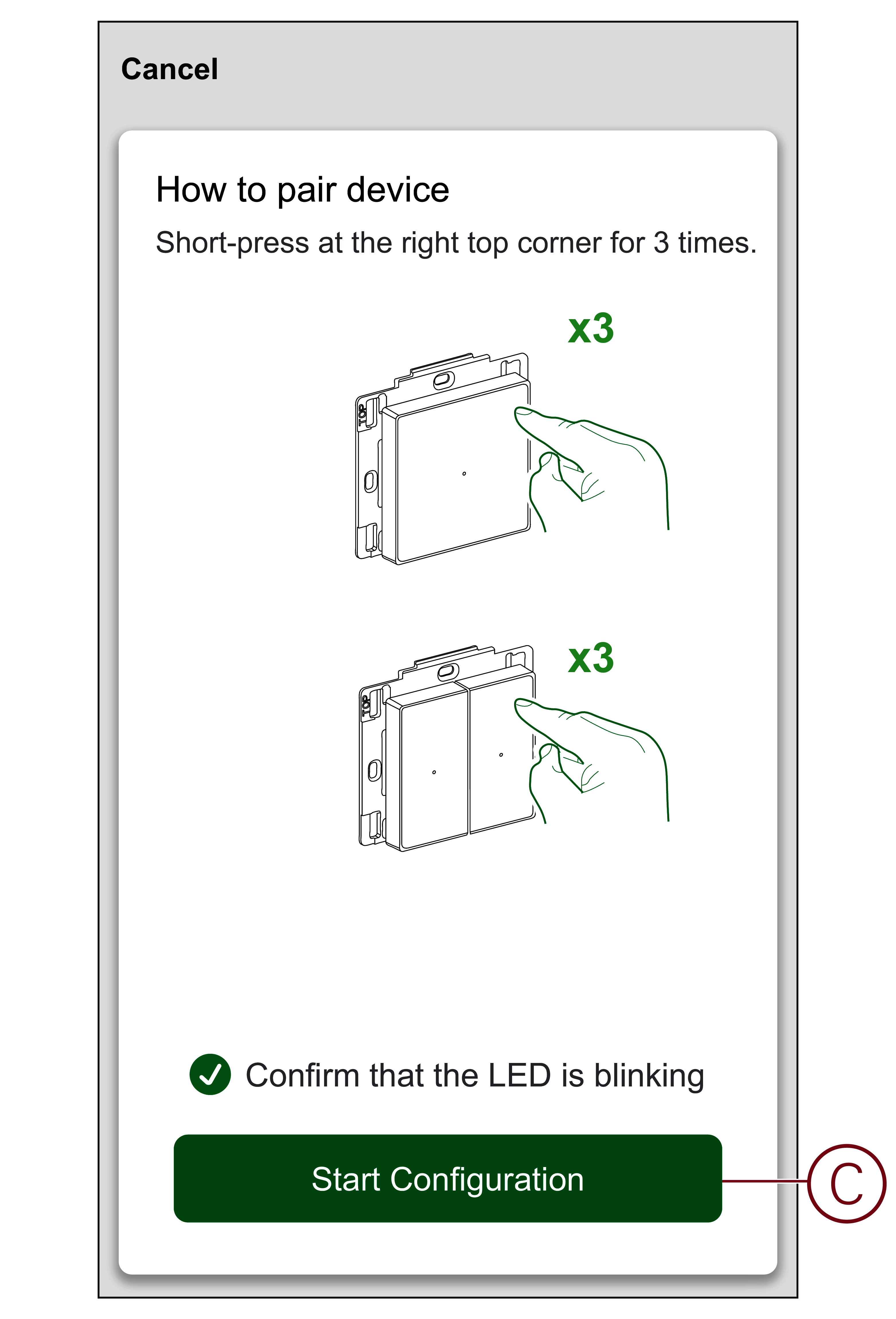 Cancel

How to pair device

Short-press at the right top corner for 3 times.

x3

TOP

x3

TOP

Confirm that the LED is blinking

Start Configuration

C