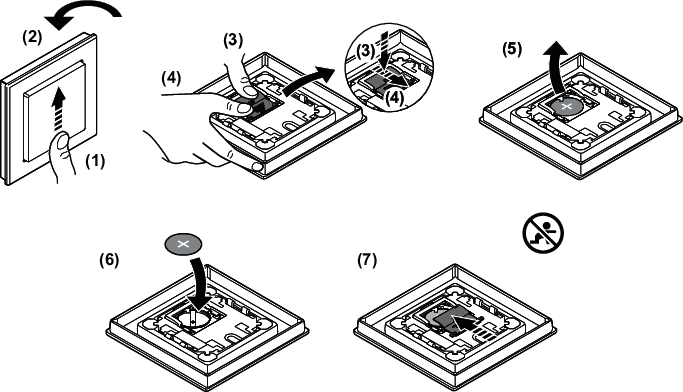 (2)
(1)
(3)
(4)
(3)
(4)
(5)
(6)
(7)