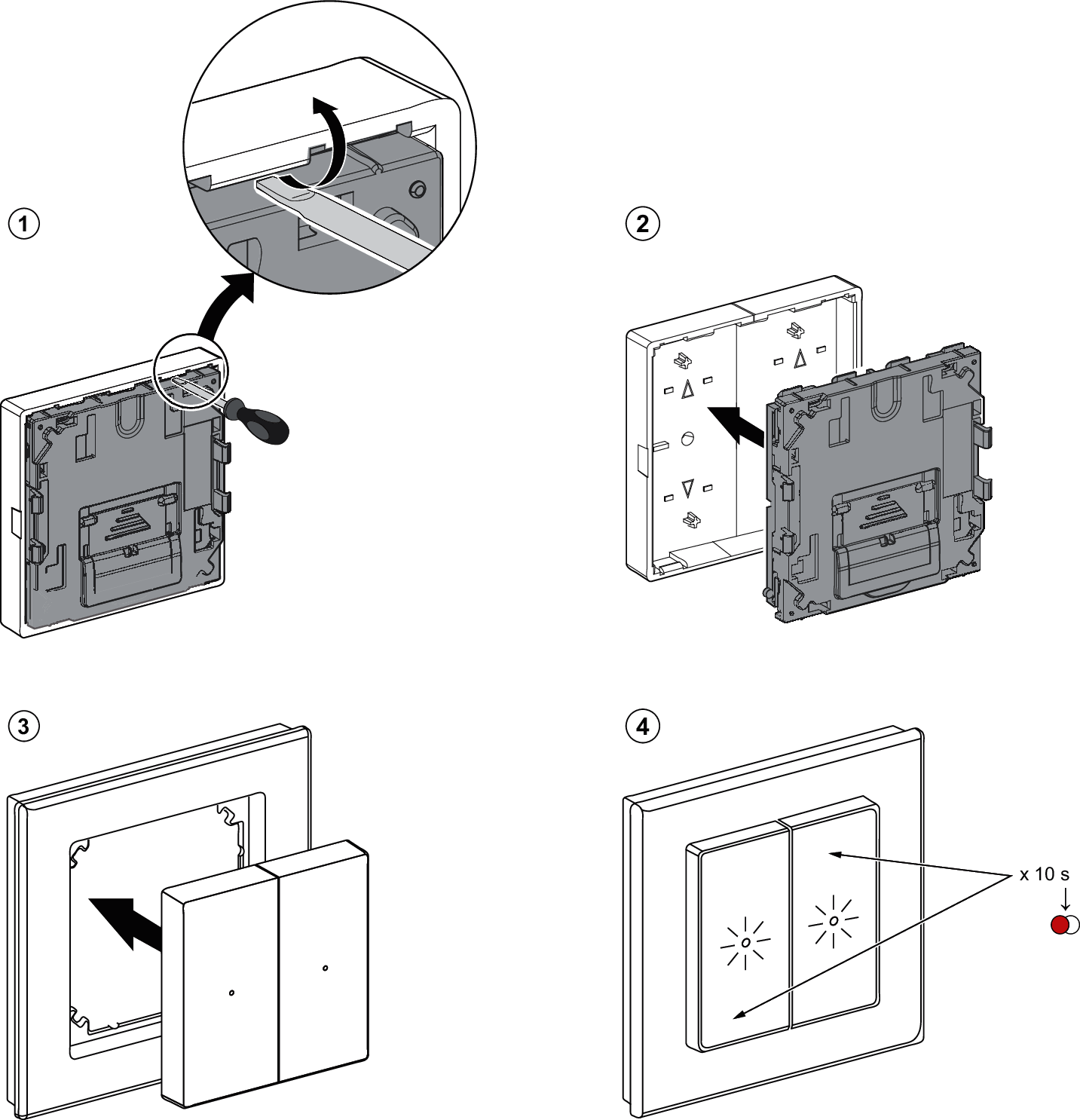 1

2

3

4

x 10 s