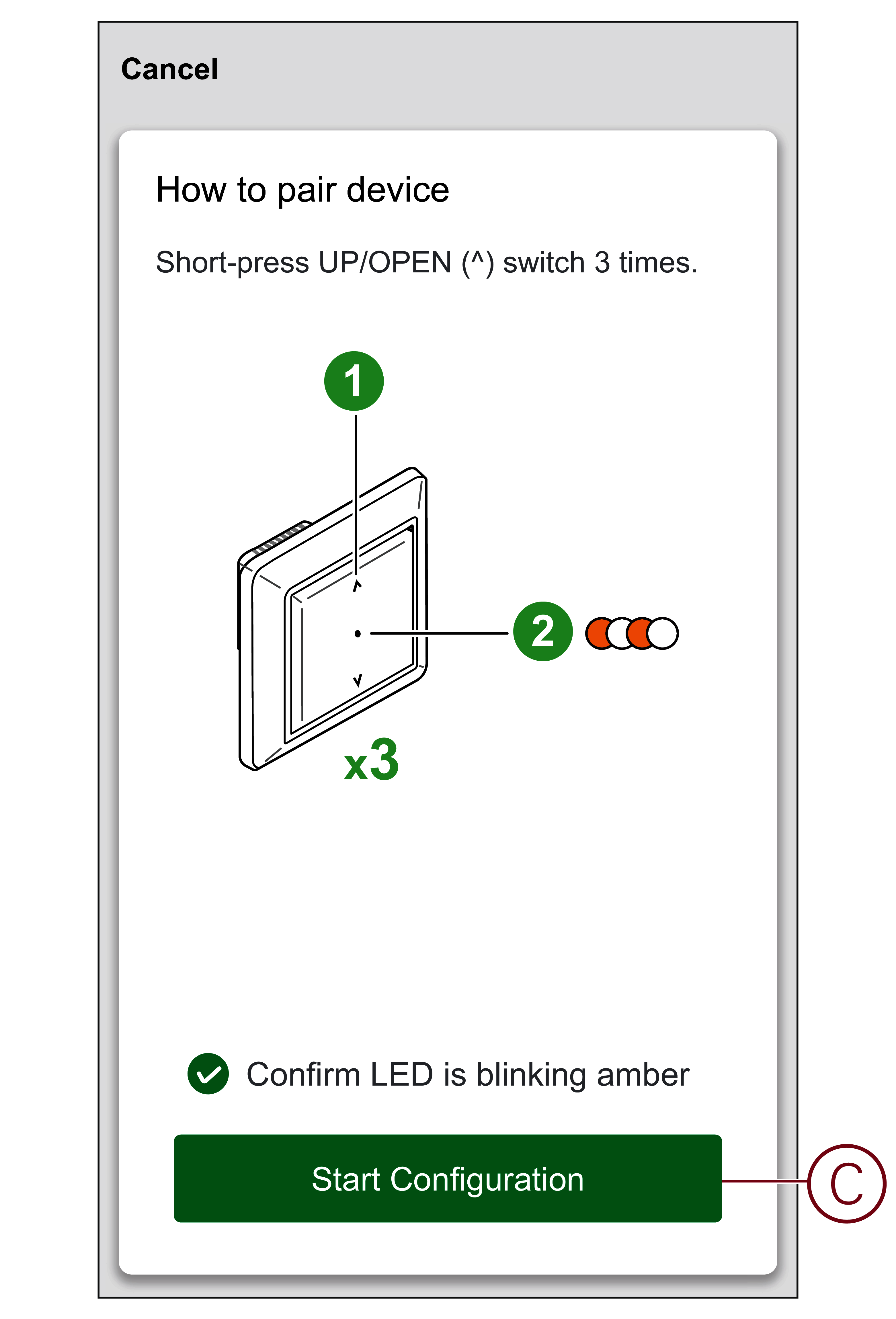 Cancel

How to pair device

Short-press UP/OPEN (^) switch 3 times.

1

2

x3

Confirm LED is blinking amber

Start Configuration

C